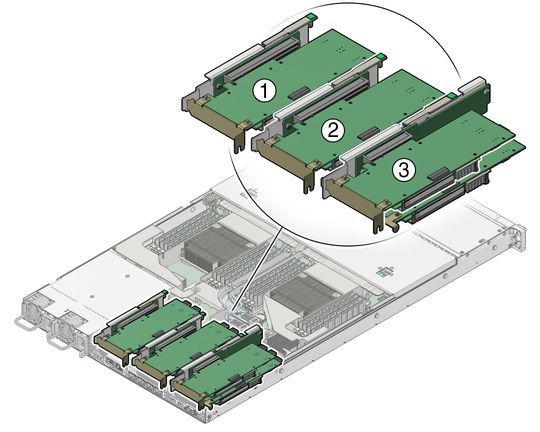 1
2
3